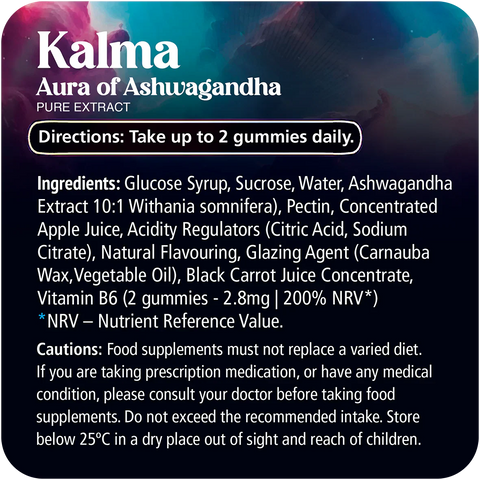 Kalma
Aura of Ashwagandha
PURE EXTRACT

Directions: Take up to 2 gummies daily.

Ingredients: Glucose Syrup, Sucrose, Water, Ashwagandha Extract 10:1 Withania somnifera), Pectin, Concentrated Apple Juice, Acidity Regulators (Citric Acid, Sodium Citrate), Natural Flavouring, Glazing Agent (Carnauba Wax,Vegetable Oil), Black Carrot Juice Concentrate, Vitamin B6 (2 gummies - 2.8mg | 200% NRV*)
*NRV – Nutrient Reference Value.

Cautions: Food supplements must not replace a varied diet. If you are taking prescription medication, or have any medical condition, please consult your doctor before taking food supplements. Do not exceed the recommended intake. Store below 25°C in a dry place out of sight and reach of children.